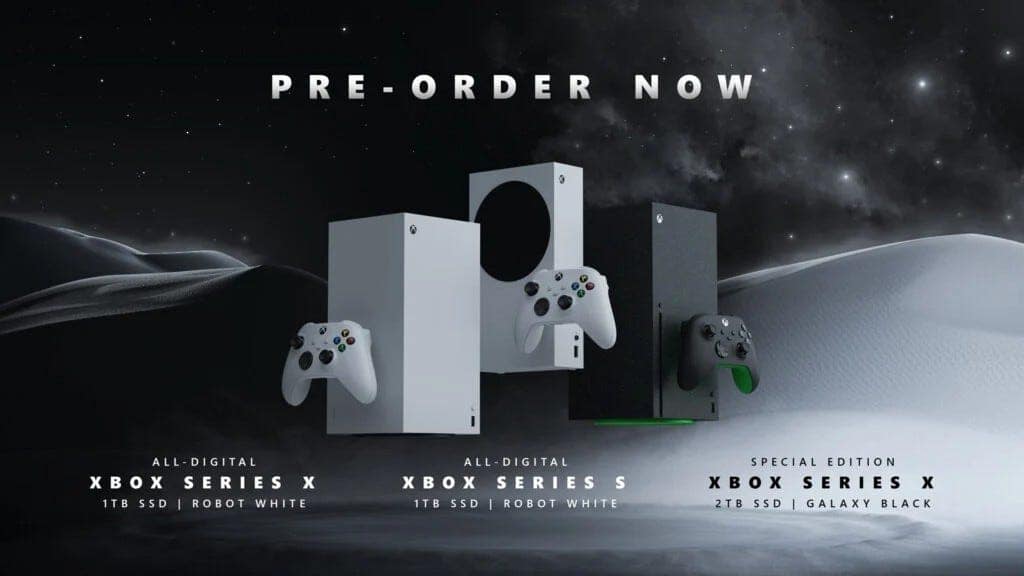 PRE-ORDER NOW

ALL-DIGITAL
XBOX SERIES X
1TB SSD | ROBOT WHITE

ALL-DIGITAL
XBOX SERIES S
1TB SSD | ROBOT WHITE

SPECIAL EDITION
XBOX SERIES X
2TB SSD | GALAXY BLACK